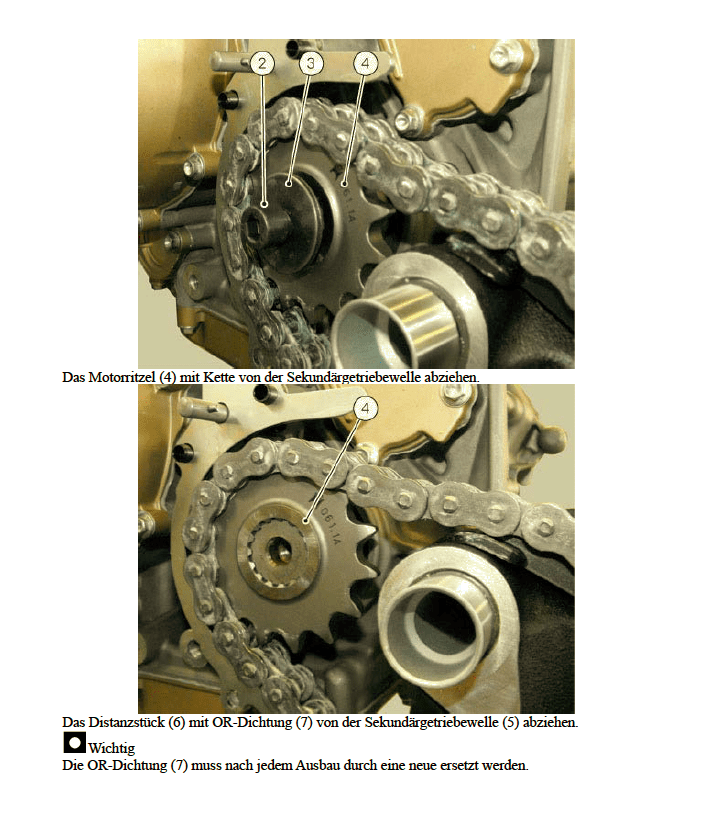 2
3
4
Das Motorritzel (4) mit Kette von der Sekundärgetriebewelle abziehen.

4
Das Distanzstück (6) mit OR-Dichtung (7) von der Sekundärgetriebewelle (5) abziehen.

Wichtig
Die OR-Dichtung (7) muss nach jedem Ausbau durch eine neue ersetzt werden.