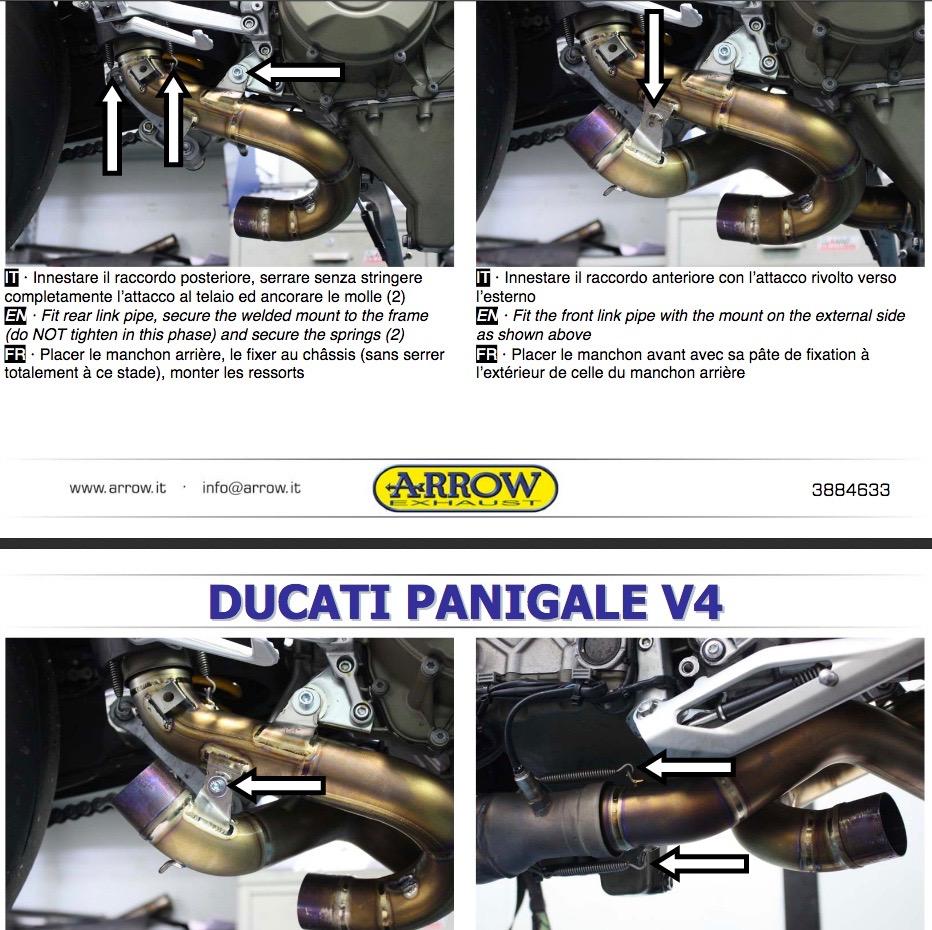 IT · Innestare il raccordo posteriore, serrare senza stringere completamente l'attacco al telaio ed ancorare le molle (2)
EN · Fit rear link pipe, secure the welded mount to the frame (do NOT tighten in this phase) and secure the springs (2)
FR · Placer le manchon arrière, le fixer au châssis (sans serrer totalement à ce stade), monter les ressorts

IT · Innestare il raccordo anteriore con l'attacco rivolto verso l'esterno
EN · Fit the front link pipe with the mount on the external side as shown above
FR · Placer le manchon avant avec sa pâte de fixation à l'extérieur de celle du manchon arrière

www.arrow.it · info@arrow.it

ARROW EXHAUST

3884633

DUCATI PANIGALE V4