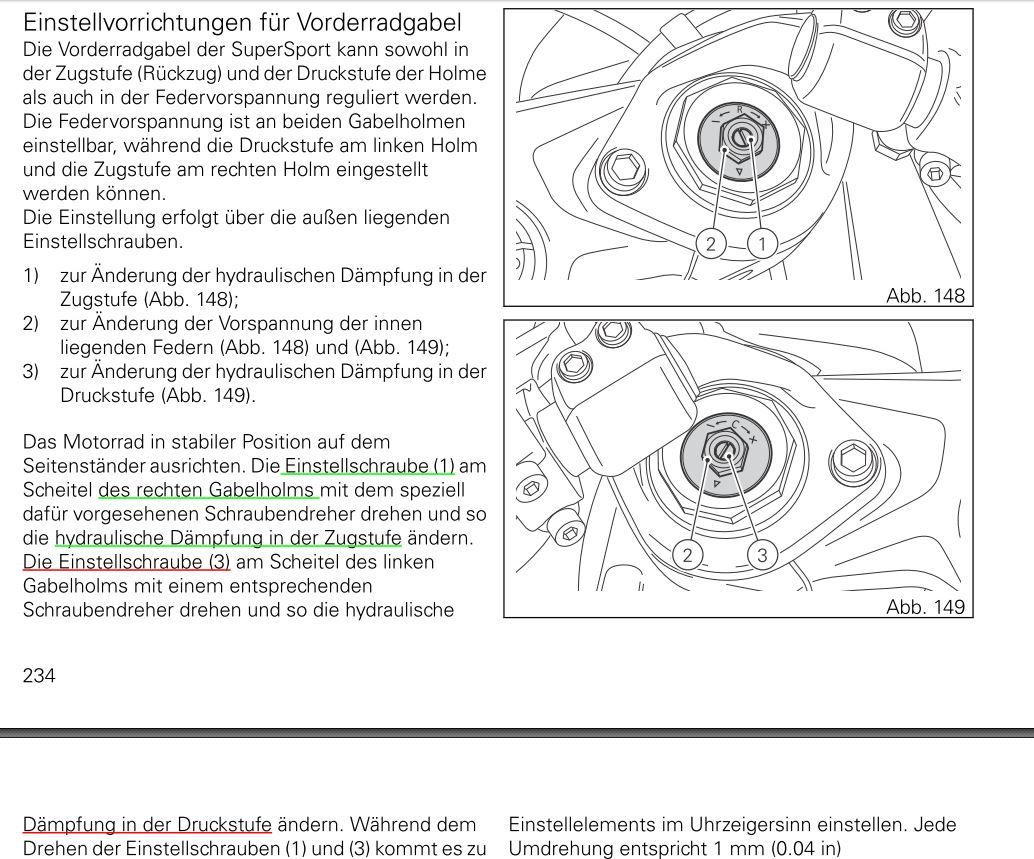 Einstellvorrichtungen für Vorderradgabel
Die Vorderradgabel der SuperSport kann sowohl in der Zugstufe (Rückzug) und der Druckstufe der Holme als auch in der Federvorspannung reguliert werden. Die Federvorspannung ist an beiden Gabelholmen einstellbar, während die Druckstufe am linken Holm und die Zugstufe am rechten Holm eingestellt werden können.
Die Einstellung erfolgt über die außen liegenden Einstellschrauben.

1) zur Änderung der hydraulischen Dämpfung in der Zugstufe (Abb. 148);
2) zur Änderung der Vorspannung der innen liegenden Federn (Abb. 148) und (Abb. 149);
3) zur Änderung der hydraulischen Dämpfung in der Druckstufe (Abb. 149).

Das Motorrad in stabiler Position auf dem Seitenständer ausrichten. Die Einstellschraube (1) am Scheitel des rechten Gabelholms mit dem speziell dafür vorgesehenen Schraubendreher drehen und so die hydraulische Dämpfung in der Zugstufe ändern. Die Einstellschraube (3) am Scheitel des linken Gabelholms mit einem entsprechenden Schraubendreher drehen und so die hydraulische

R
2
1
Abb. 148

C
2
3
Abb. 149

234

Dämpfung in der Druckstufe ändern. Während dem Drehen der Einstellschrauben (1) und (3) kommt es zu

Einstellelements im Uhrzeigersinn einstellen. Jede Umdrehung entspricht 1 mm (0.04 in)